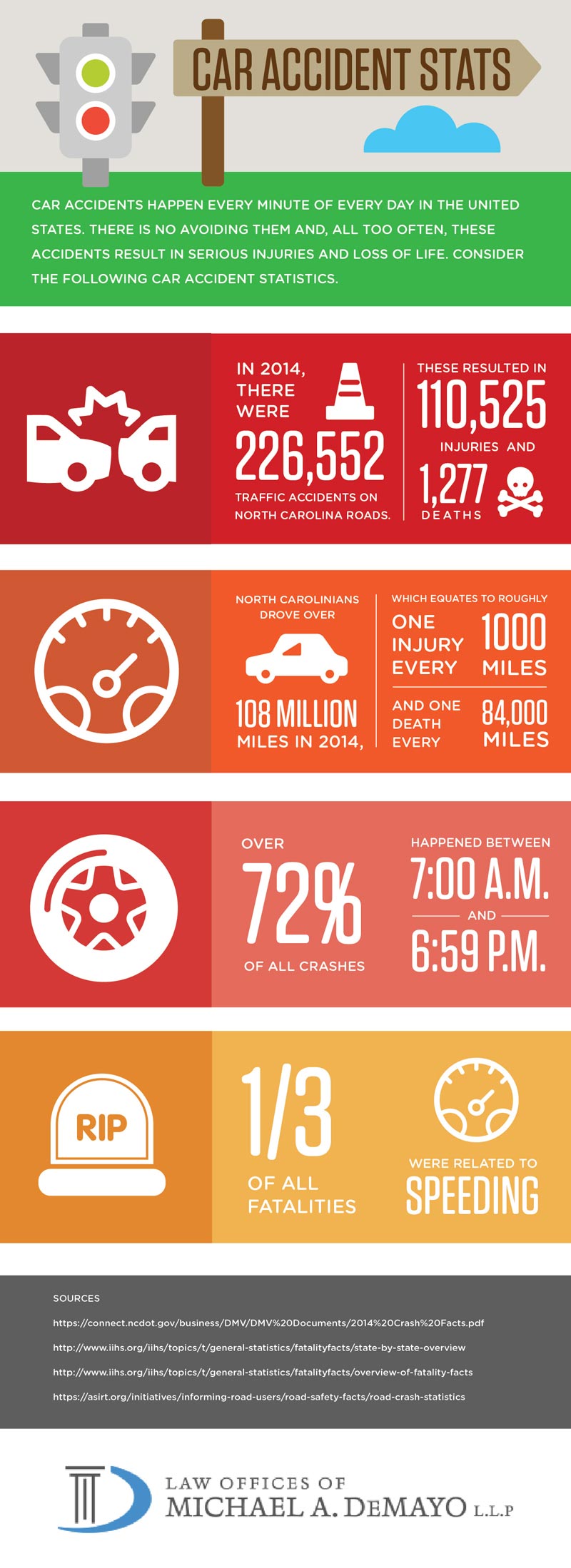 CAR ACCIDENT STATS

CAR ACCIDENTS HAPPEN EVERY MINUTE OF EVERY DAY IN THE UNITED STATES. THERE IS NO AVOIDING THEM AND, ALL TOO OFTEN, THESE ACCIDENTS RESULT IN SERIOUS INJURIES AND LOSS OF LIFE. CONSIDER THE FOLLOWING CAR ACCIDENT STATISTICS.

IN 2014, THERE WERE 226,552 TRAFFIC ACCIDENTS ON NORTH CAROLINA ROADS.

THESE RESULTED IN 110,525 INJURIES AND 1,277 DEATHS

NORTH CAROLINIANS DROVE OVER 108 MILLION MILES IN 2014,

WHICH EQUATES TO ROUGHLY ONE INJURY EVERY 1000 MILES

AND ONE DEATH EVERY 84,000 MILES

OVER 72% OF ALL CRASHES

HAPPENED BETWEEN 7:00 A.M. AND 6:59 P.M.

RIP

1/3 OF ALL FATALITIES

WERE RELATED TO SPEEDING

SOURCES

https://connect.ncdot.gov/business/DMV/DMV%20Documents/2014%20Crash%20Facts.pdf

http://www.iihs.org/iihs/topics/t/general-statistics/fatalityfacts/state-by-state-overview

http://www.iihs.org/iihs/topics/t/general-statistics/fatalityfacts/overview-of-fatality-facts

https://asirt.org/initiatives/informing-road-users/road-safety-facts/road-crash-statistics

LAW OFFICES OF
MICHAEL A. DEMAYO L.L.P